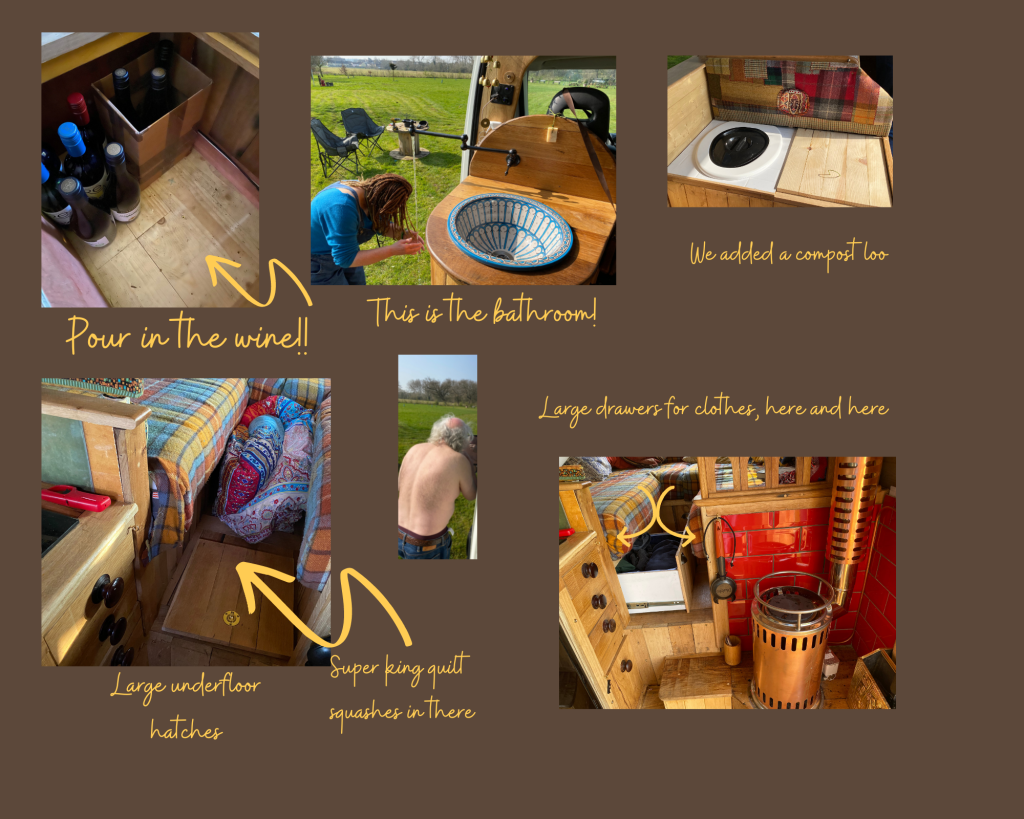 Pour in the wine!!

This is the bathroom!

We added a compost loo

Large drawers for clothes, here and here

Large underfloor hatches

Super king quilt squashes in there