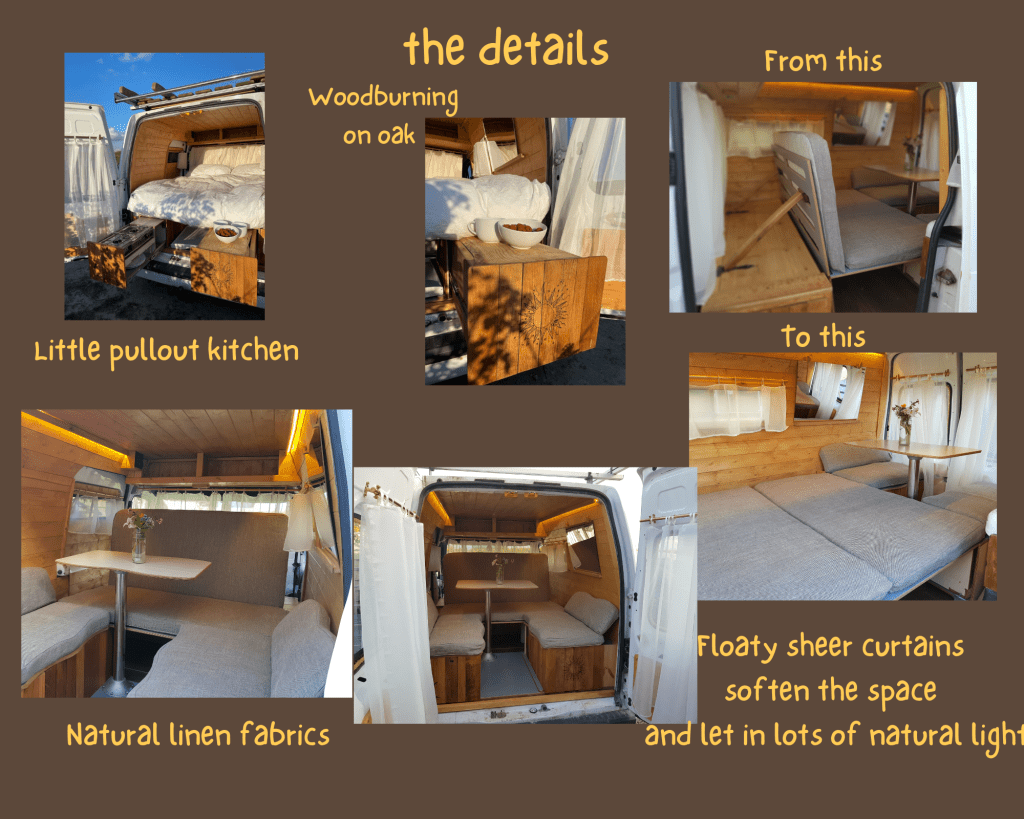 the details

Woodburning on oak

From this

Little pullout kitchen

to this

Natural linen fabrics

Floaty sheer curtains soften the space and let in lots of natural light